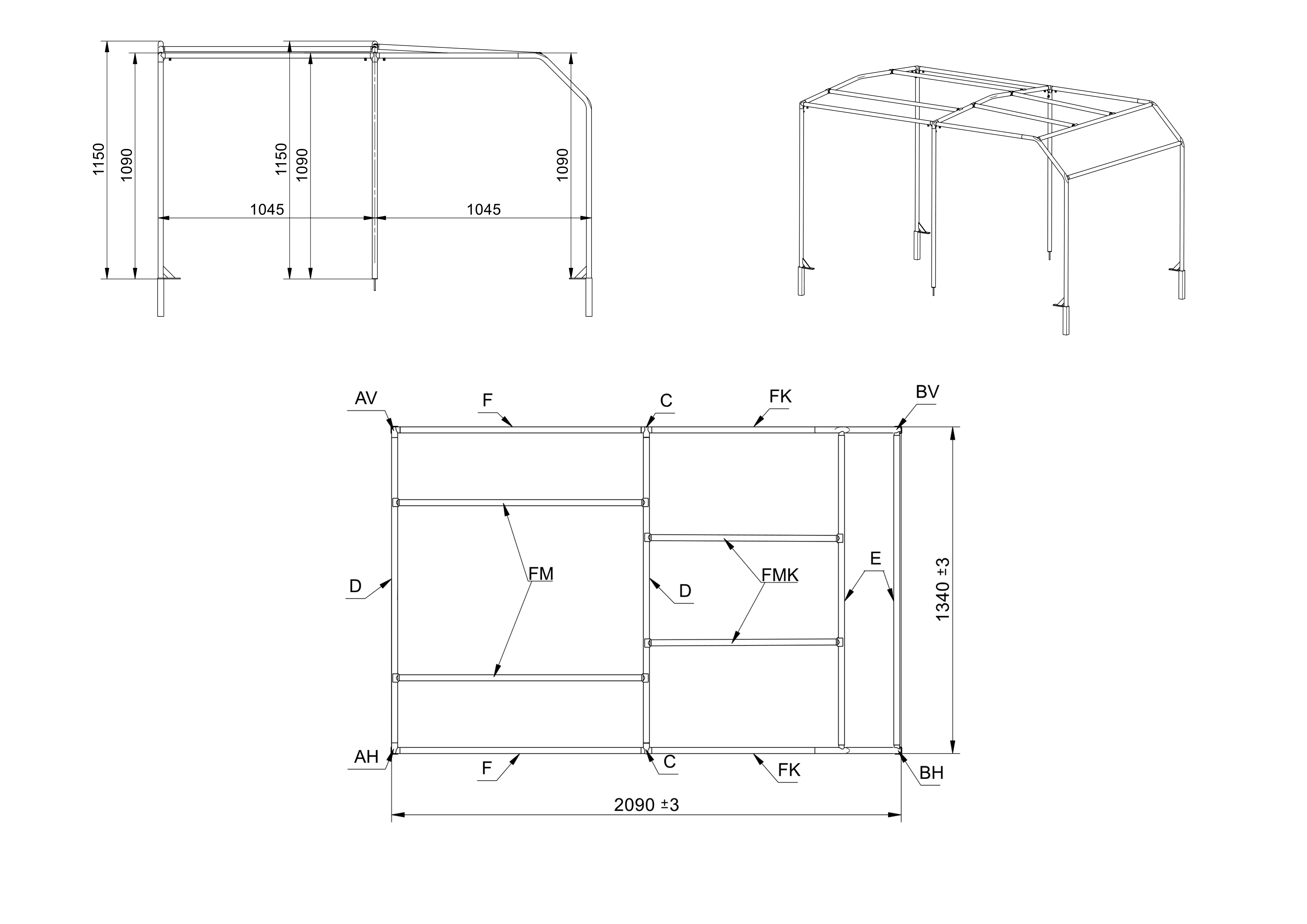 1150
1090
1150
1090
1090
1045
1045

AV
F
C
FK
BV
D
FM
D
FMK
E
1340 ±3
AH
F
C
FK
BH
2090 ±3